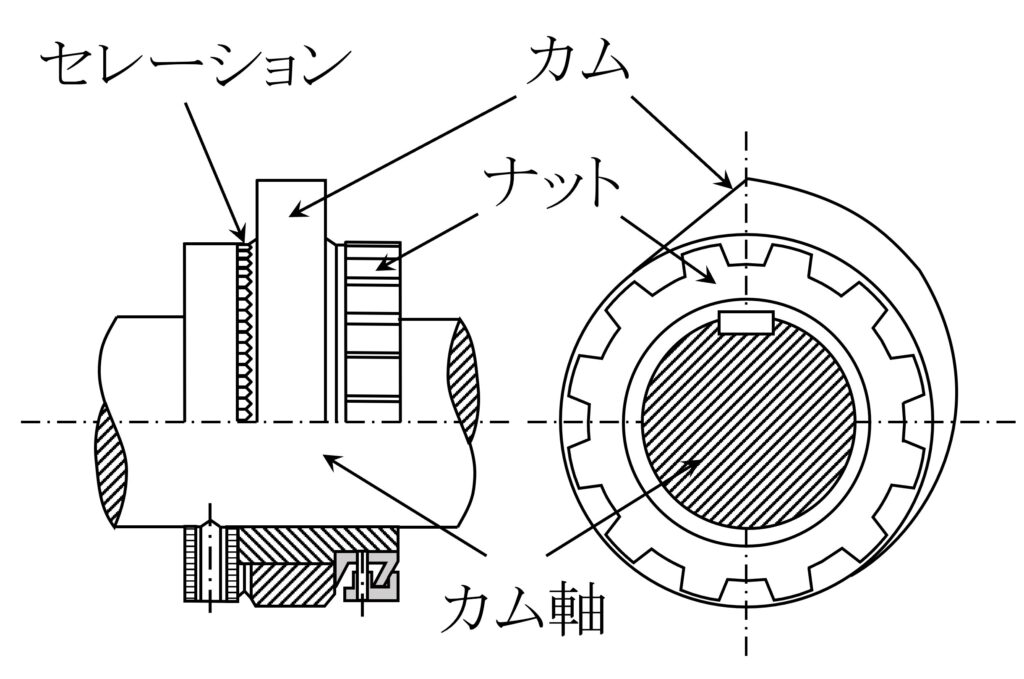 セレーション
カム
ナット
カム軸